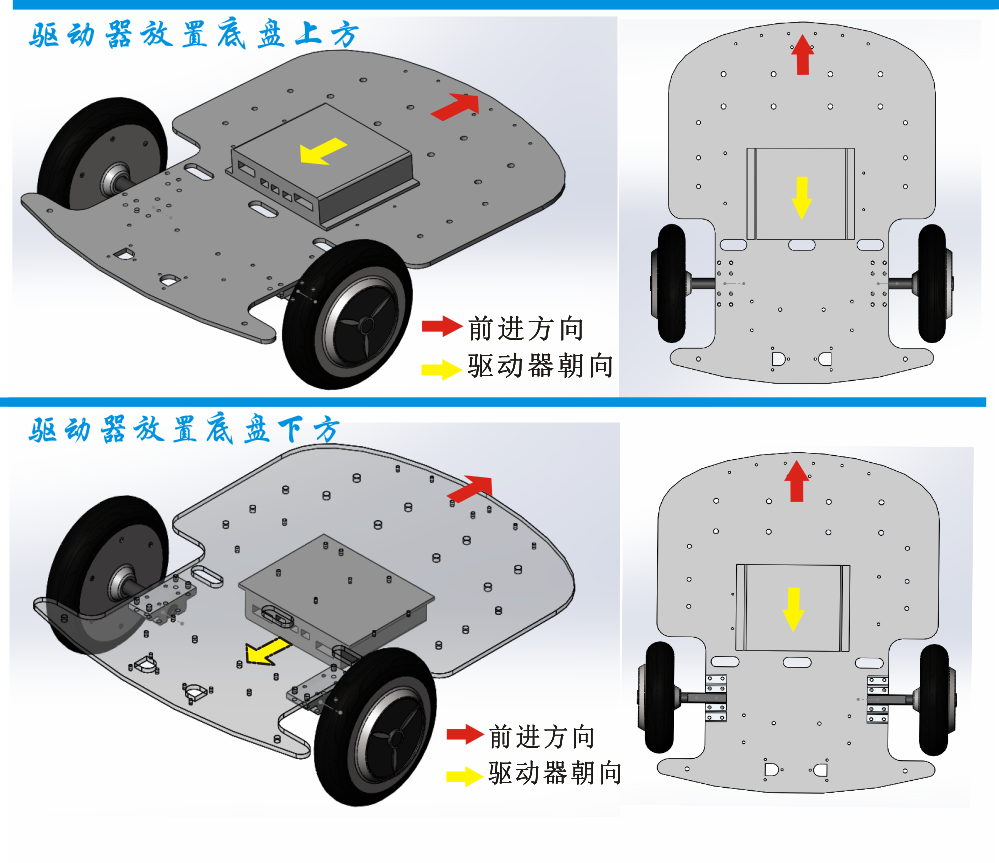 驱动器放置底盘上方

前进方向
驱动器朝向

驱动器放置底盘下方

前进方向
驱动器朝向